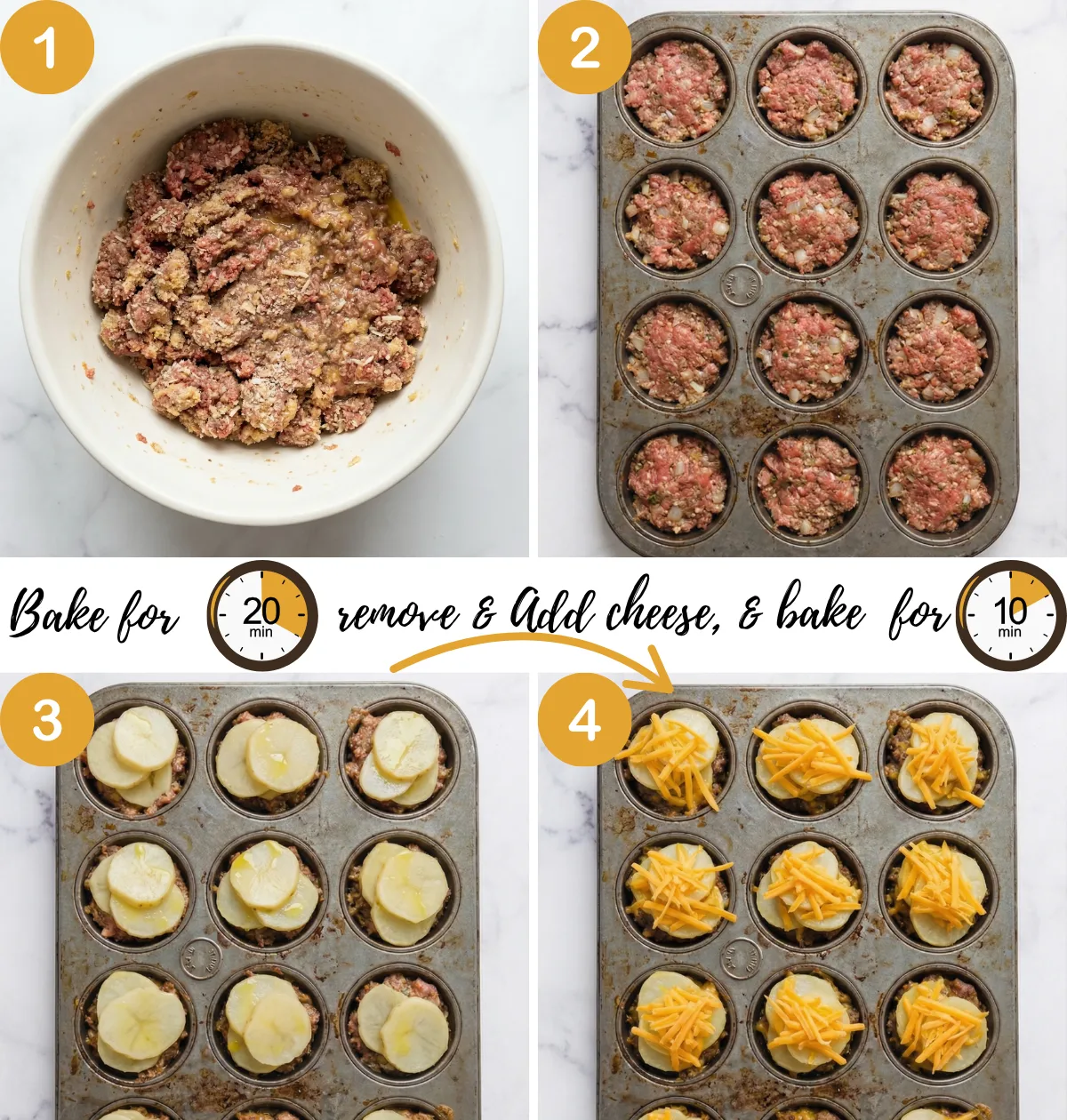 1

2

Bake for 20 min remove & Add cheese, & bake for 10 min

3

4